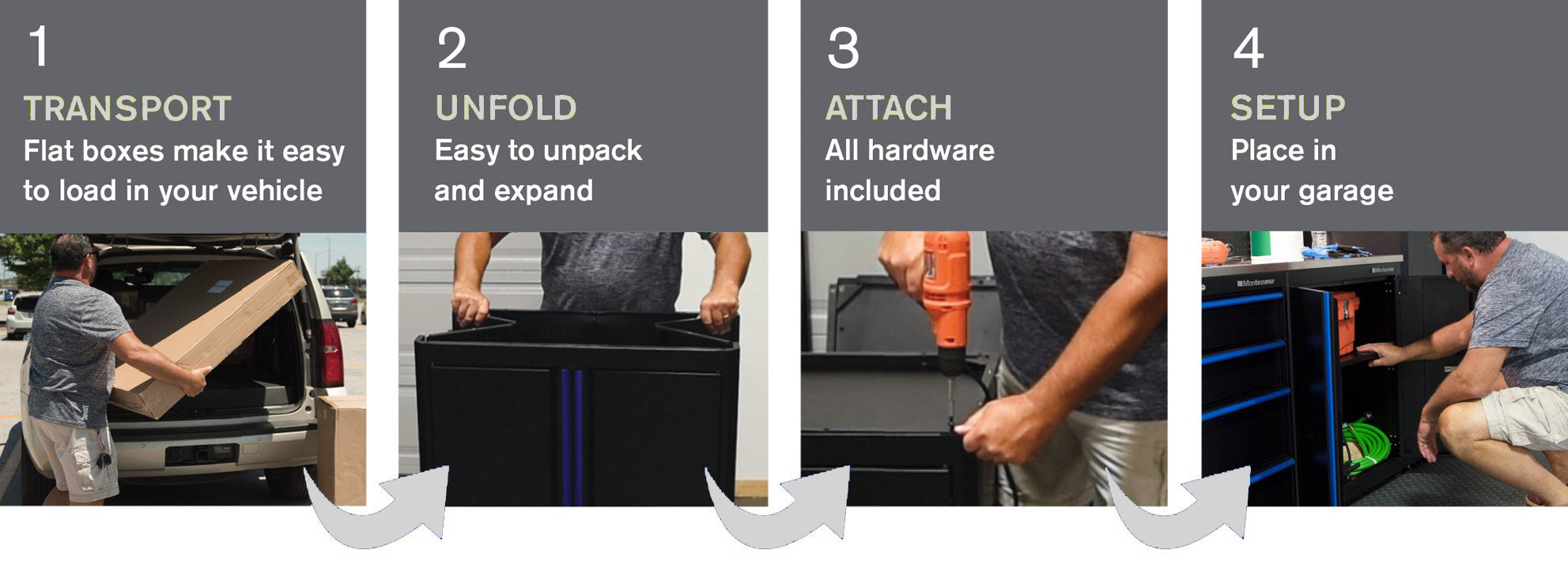 1
TRANSPORT
Flat boxes make it easy to load in your vehicle

2
UNFOLD
Easy to unpack and expand

3
ATTACH
All hardware included

4
SETUP
Place in your garage

Montezuma

Montezuma